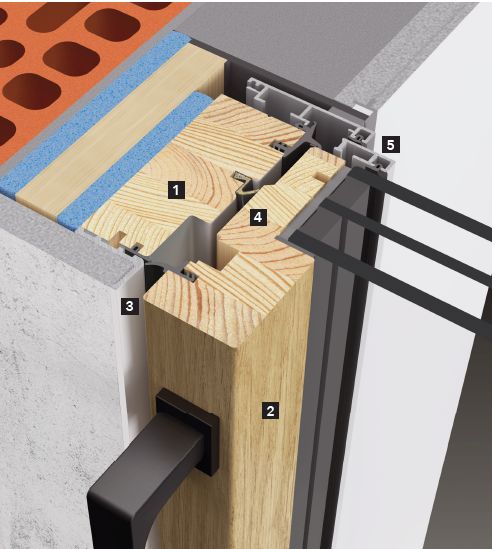 5
1
4
3
2