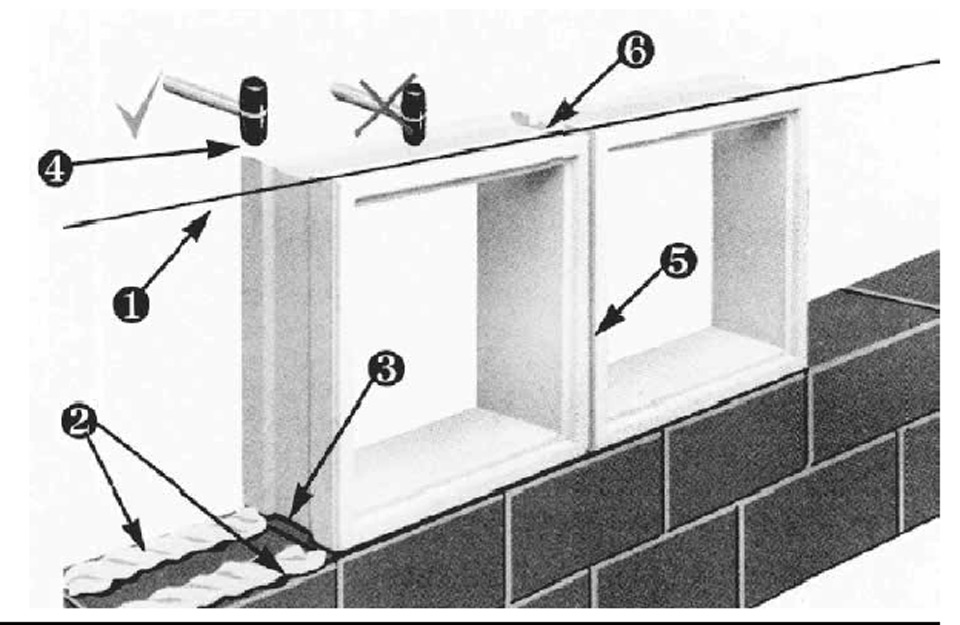 6
4
1
5
3
2